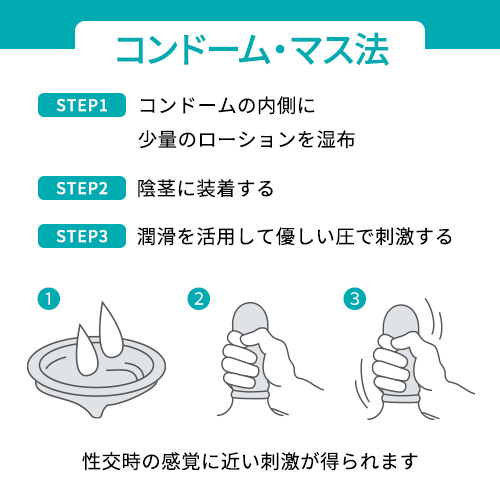 コンドーム・マス法

STEP1 コンドームの内側に少量のローションを湿布

STEP2 陰茎に装着する

STEP3 潤滑を活用して優しい圧で刺激する

1

2

3

性交時の感覚に近い刺激が得られます