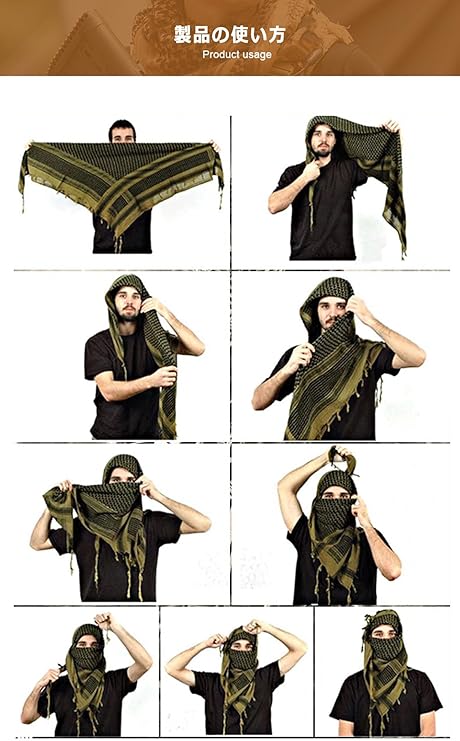 製品の使い方
Product usage