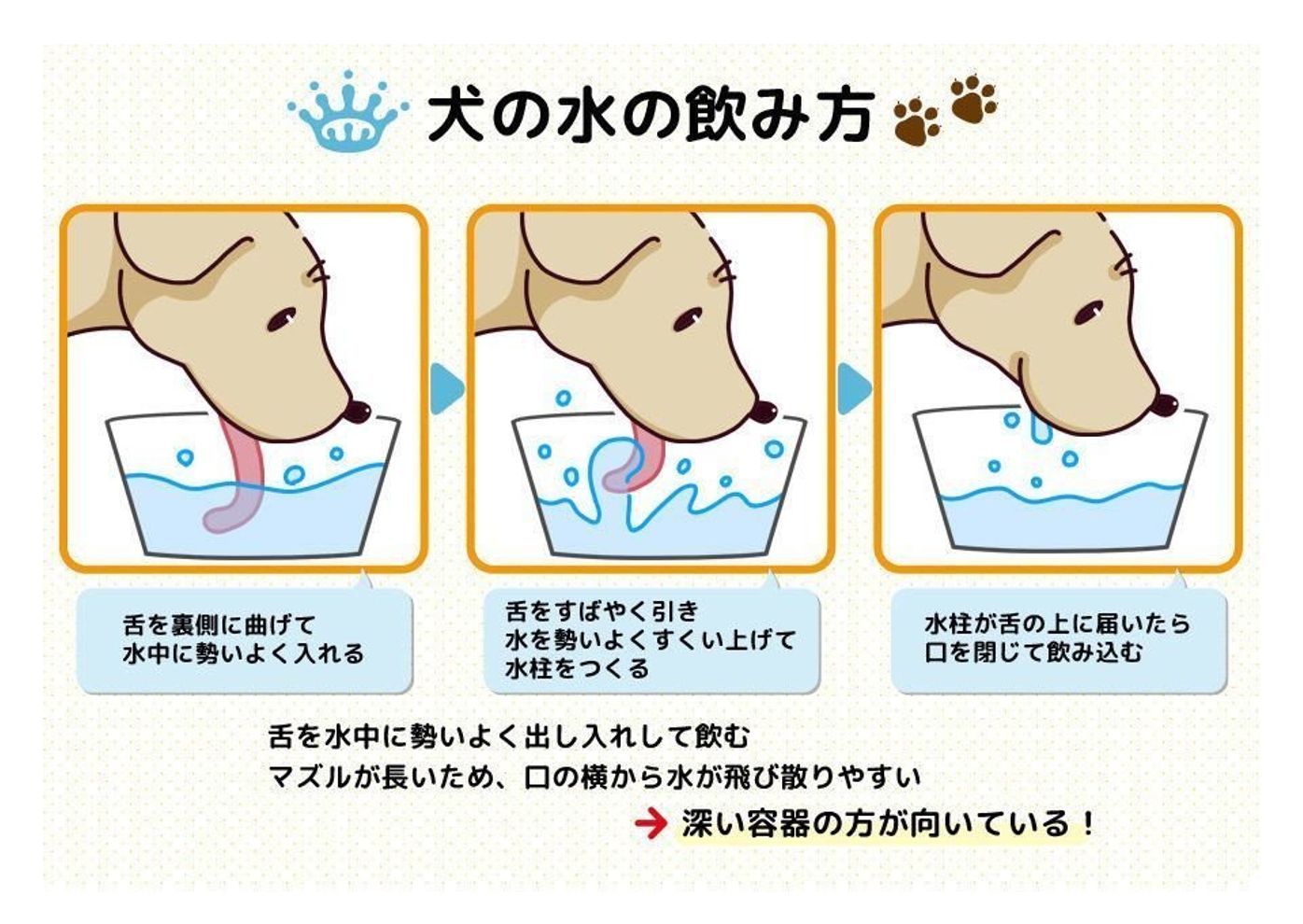 犬の水の飲み方

舌を裏側に曲げて
水中に勢いよく入れる

舌をすばやく引き
水を勢いよくすくい上げて
水柱をつくる

水柱が舌の上に届いたら
口を閉じて飲み込む

舌を水中に勢いよく出し入れして飲む
マズルが長いため、口の横から水が飛び散りやすい
→ 深い容器の方が向いている！