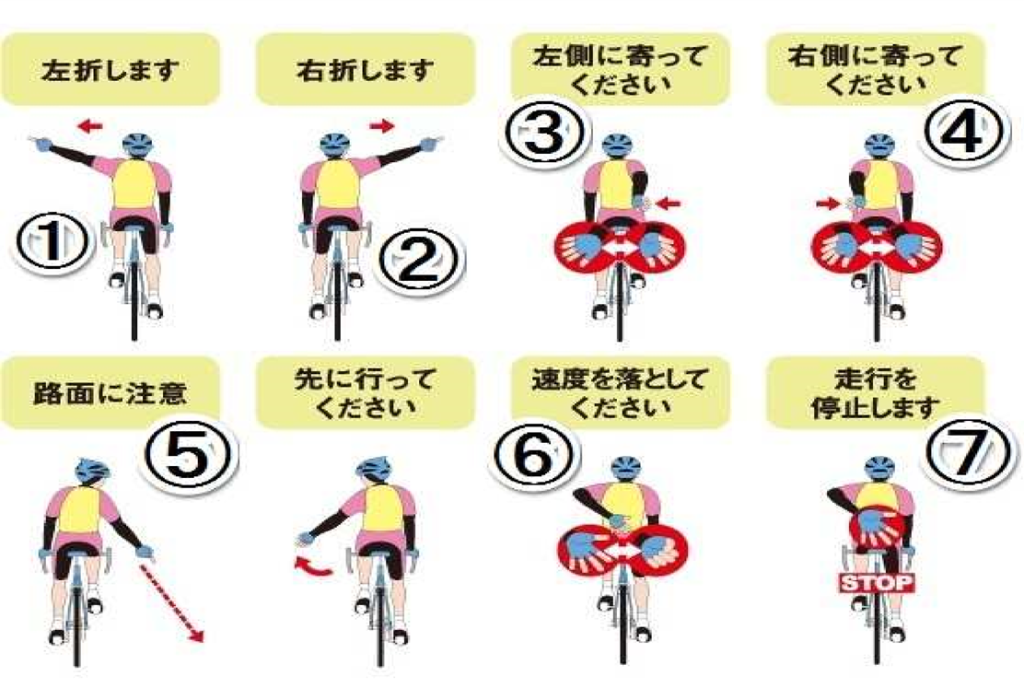 左折します

①

右折します

②

左側に寄ってください

③

右側に寄ってください

④

路面に注意

⑤

先に行ってください

速度を落としてください

⑥

走行を停止します

⑦

STOP