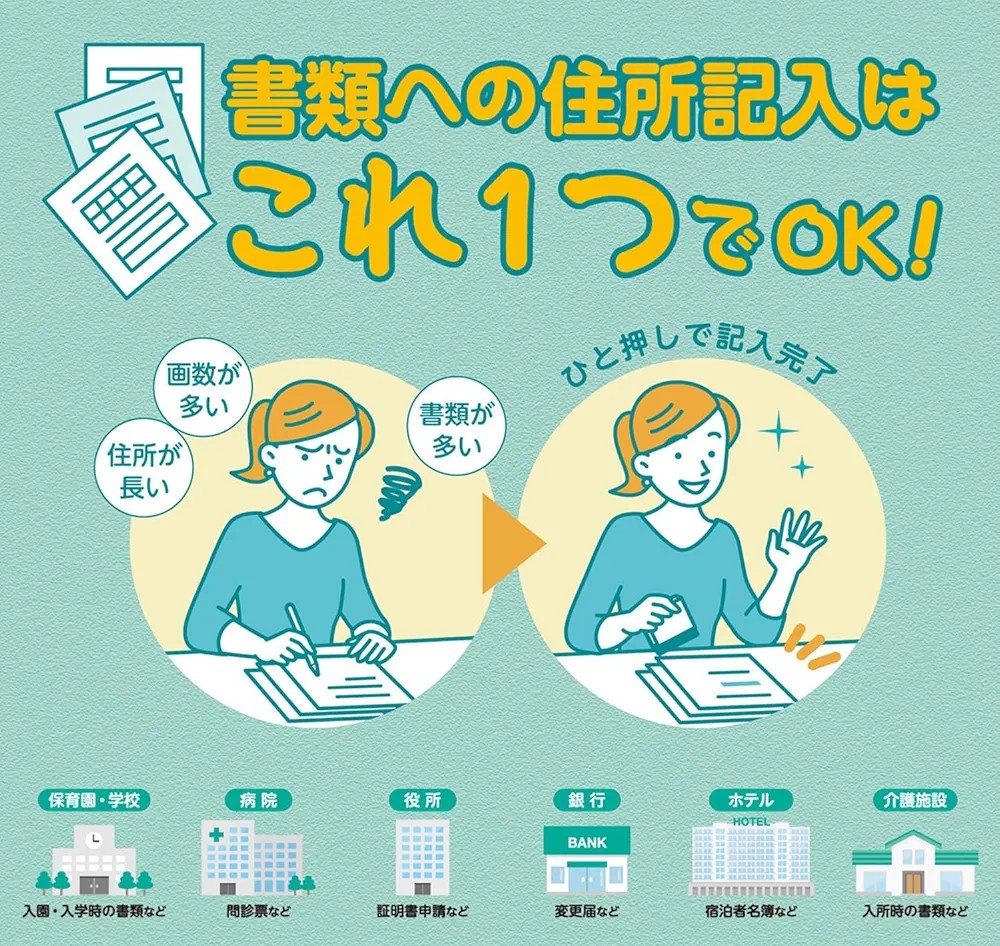 書類への住所記入は
これ1つでOK!

画数が多い

住所が長い

書類が多い

ひと押しで記入完了

保育園・学校
入園・入学時の書類など

病院
問診票など

役所
証明書申請など

銀行
BANK
変更届など

ホテル
HOTEL
宿泊者名簿など

介護施設
入所時の書類など