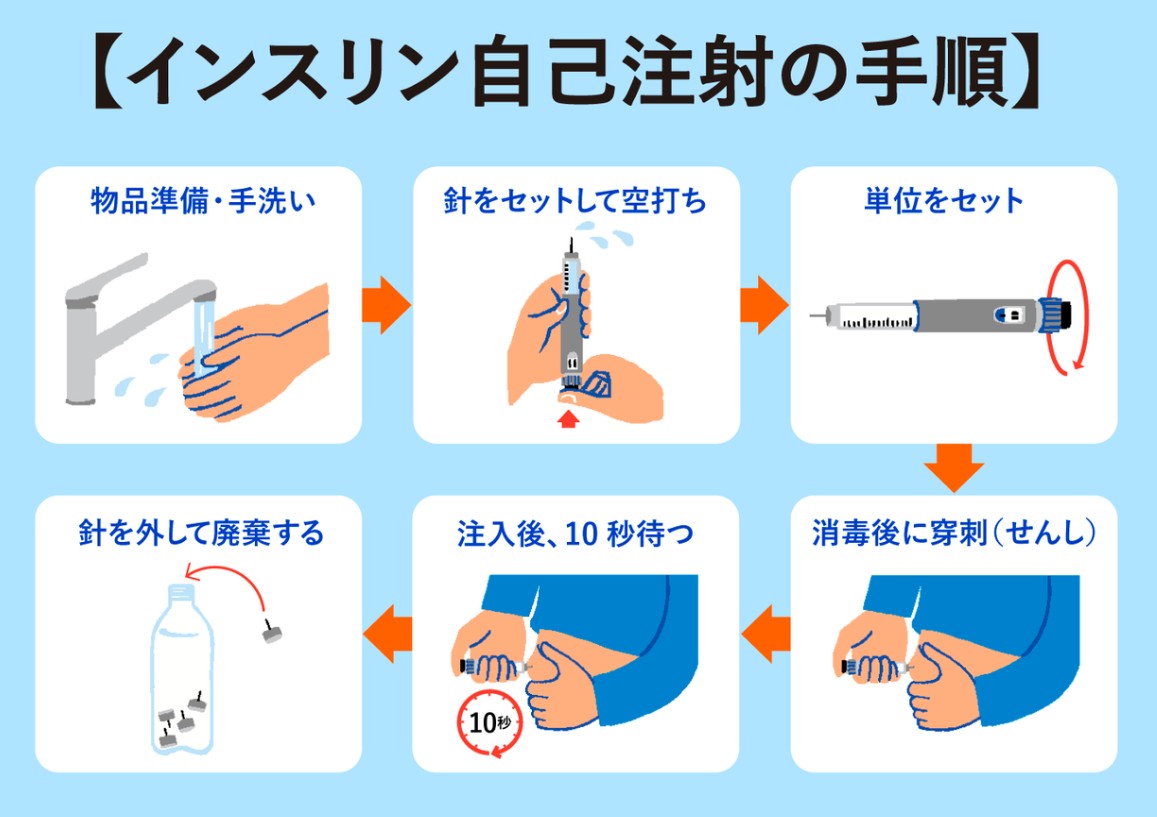 【インスリン自己注射の手順】

物品準備・手洗い

針をセットして空打ち

単位をセット

消毒後に穿刺（せんし）

注入後、10 秒待つ

10秒

針を外して廃棄する